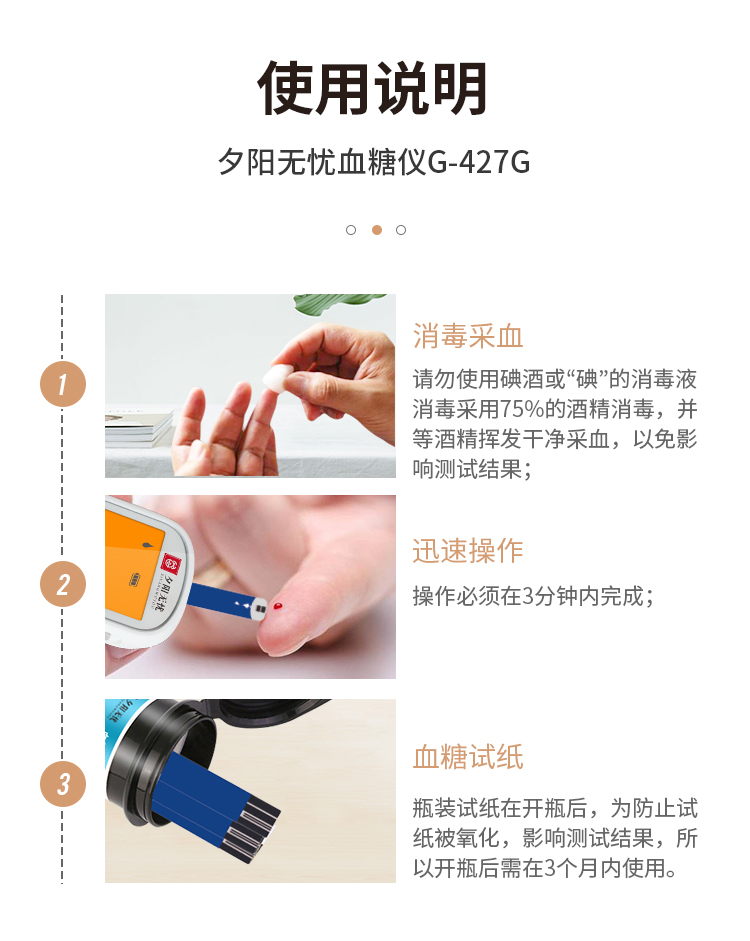 使用说明

夕阳无忧血糖仪G-427G

1

消毒采血

请勿使用碘酒或“碘”的消毒液消毒采用75%的酒精消毒，并等酒精挥发干净采血，以免影响测试结果；

2

夕阳无忧

迅速操作

操作必须在3分钟内完成；

3

血糖试纸

瓶装试纸在开瓶后，为防止试纸被氧化，影响测试结果，所以开瓶后需在3个月内使用。